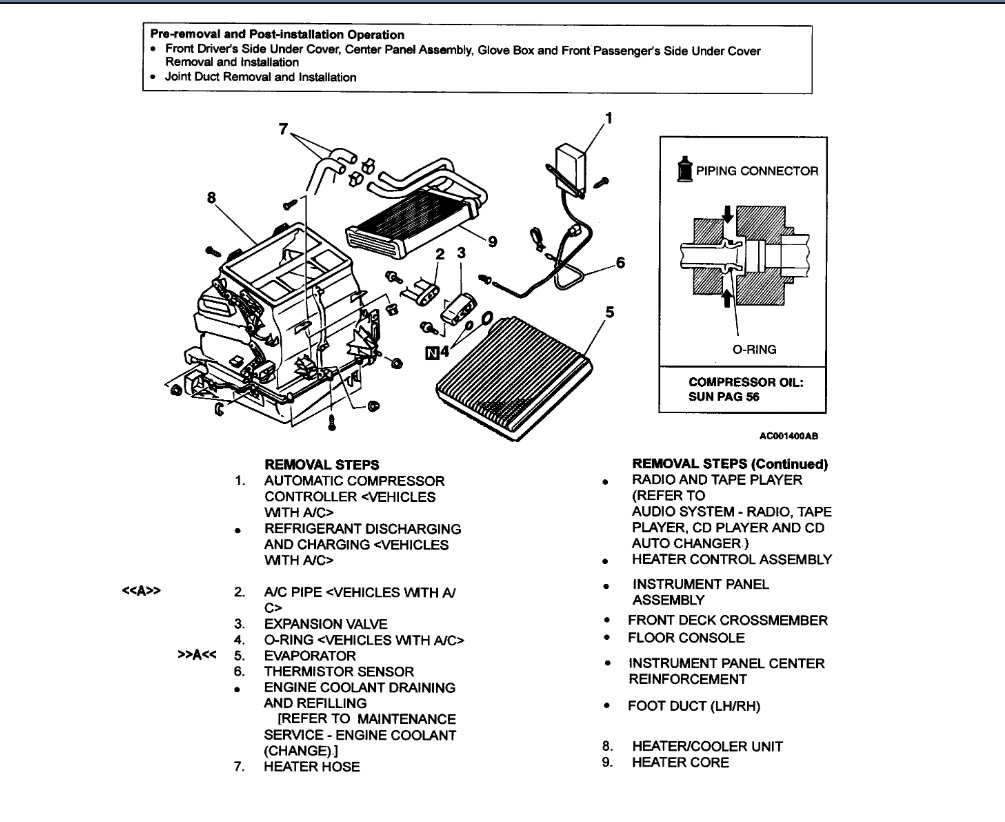 Pre-removal and Post-installation Operation
• Front Driver's Side Under Cover, Center Panel Assembly, Glove Box and Front Passenger's Side Under Cover Removal and Installation
• Joint Duct Removal and Installation

7
1
8
9
2
3
6
5
N 4

PIPING CONNECTOR
O-RING
COMPRESSOR OIL: SUN PAG 56

AC001400AB

REMOVAL STEPS
1. AUTOMATIC COMPRESSOR CONTROLLER <VEHICLES WITH A/C>
• REFRIGERANT DISCHARGING AND CHARGING <VEHICLES WITH A/C>
<<A>> 2. A/C PIPE <VEHICLES WITH A/C>
3. EXPANSION VALVE
4. O-RING <VEHICLES WITH A/C>
>>A<< 5. EVAPORATOR
6. THERMISTOR SENSOR
• ENGINE COOLANT DRAINING AND REFILLING [REFER TO MAINTENANCE SERVICE - ENGINE COOLANT (CHANGE).]
7. HEATER HOSE

REMOVAL STEPS (Continued)
• RADIO AND TAPE PLAYER (REFER TO AUDIO SYSTEM - RADIO, TAPE PLAYER, CD PLAYER AND CD AUTO CHANGER.)
• HEATER CONTROL ASSEMBLY
• INSTRUMENT PANEL ASSEMBLY
• FRONT DECK CROSSMEMBER
• FLOOR CONSOLE
• INSTRUMENT PANEL CENTER REINFORCEMENT
• FOOT DUCT (LH/RH)
8. HEATER/COOLER UNIT
9. HEATER CORE