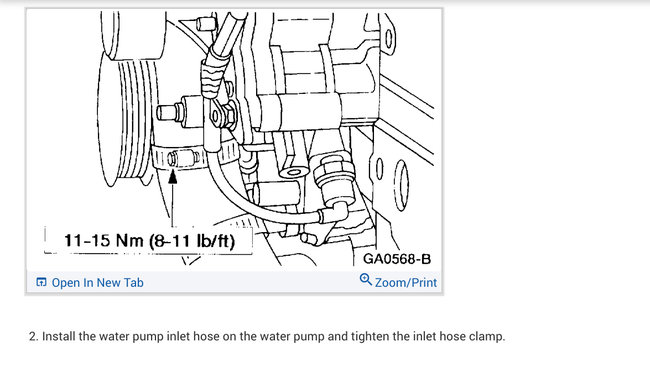 11-15 Nm (8-11 lb/ft)

GA0568-B

Open In New Tab

Zoom/Print

2. Install the water pump inlet hose on the water pump and tighten the inlet hose clamp.