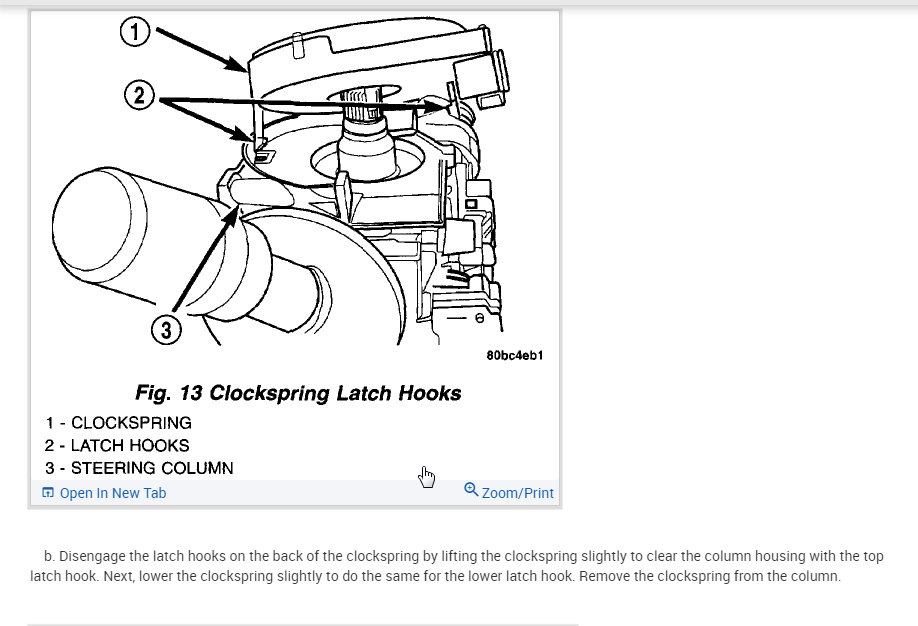 1
2
3
80bc4eb1

Fig. 13 Clockspring Latch Hooks
1 - CLOCKSPRING
2 - LATCH HOOKS
3 - STEERING COLUMN

Open In New Tab
Zoom/Print

b. Disengage the latch hooks on the back of the clockspring by lifting the clockspring slightly to clear the column housing with the top latch hook. Next, lower the clockspring slightly to do the same for the lower latch hook. Remove the clockspring from the column.