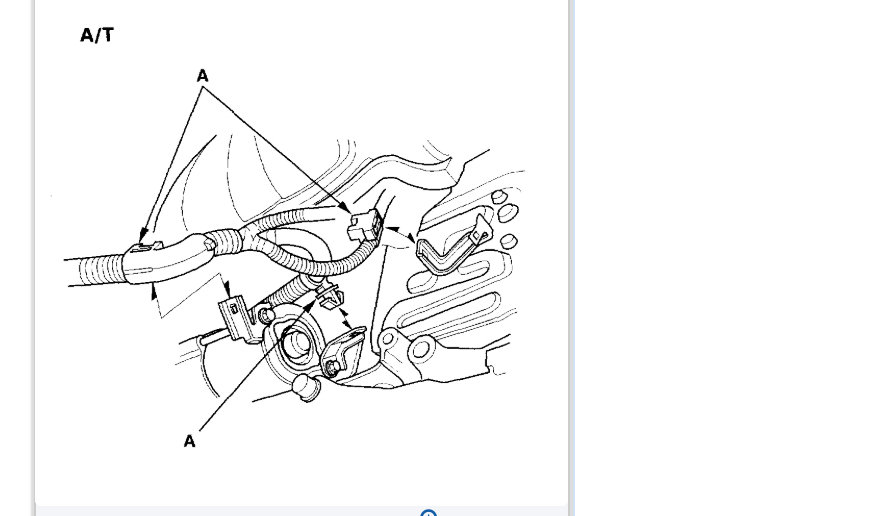 A/T

A

A