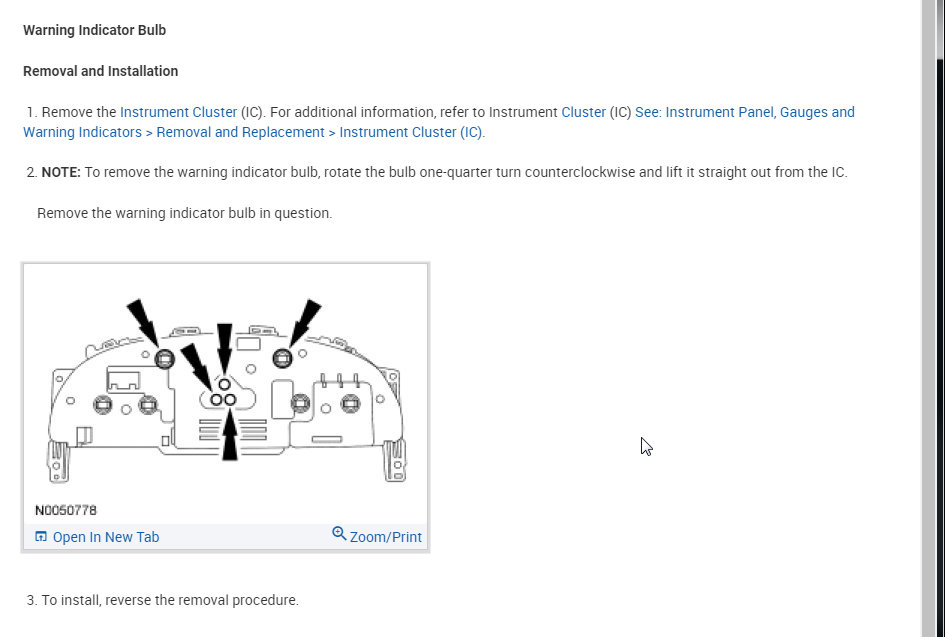 Warning Indicator Bulb

Removal and Installation

1. Remove the Instrument Cluster (IC). For additional information, refer to Instrument Cluster (IC) See: Instrument Panel, Gauges and Warning Indicators > Removal and Replacement > Instrument Cluster (IC).

2. NOTE: To remove the warning indicator bulb, rotate the bulb one-quarter turn counterclockwise and lift it straight out from the IC.

Remove the warning indicator bulb in question.

N0050778

Open In New Tab

Zoom/Print

3. To install, reverse the removal procedure.