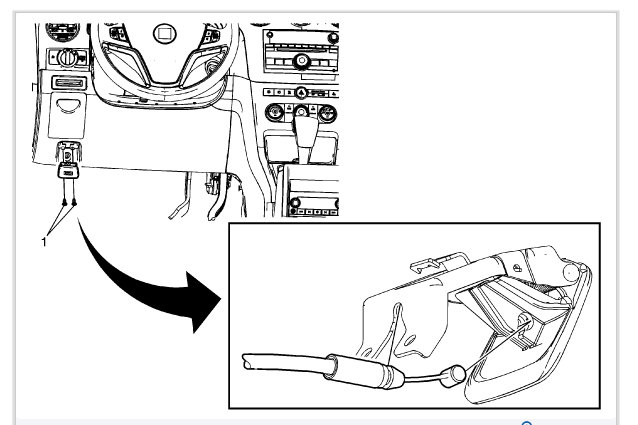 1