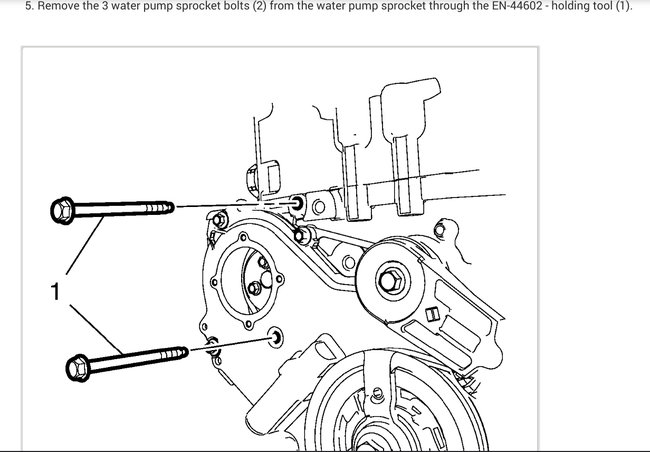 5. Remove the 3 water pump sprocket bolts (2) from the water pump sprocket through the EN-44602 - holding tool (1).

1