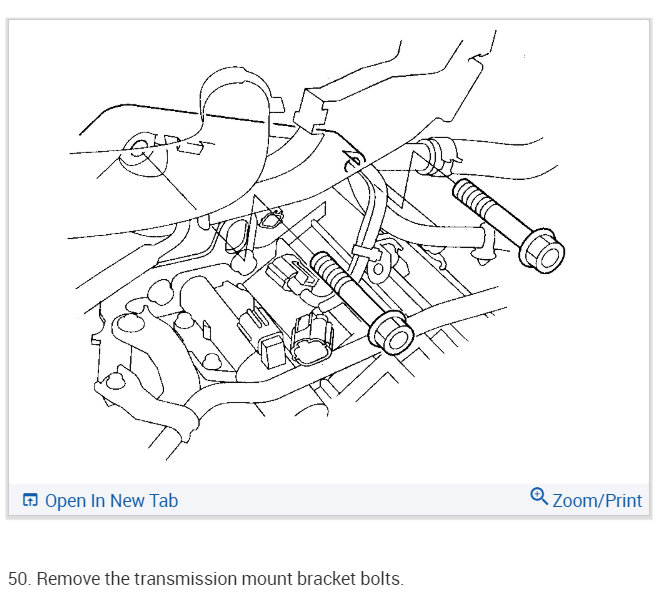 Open In New Tab

Zoom/Print

50. Remove the transmission mount bracket bolts.