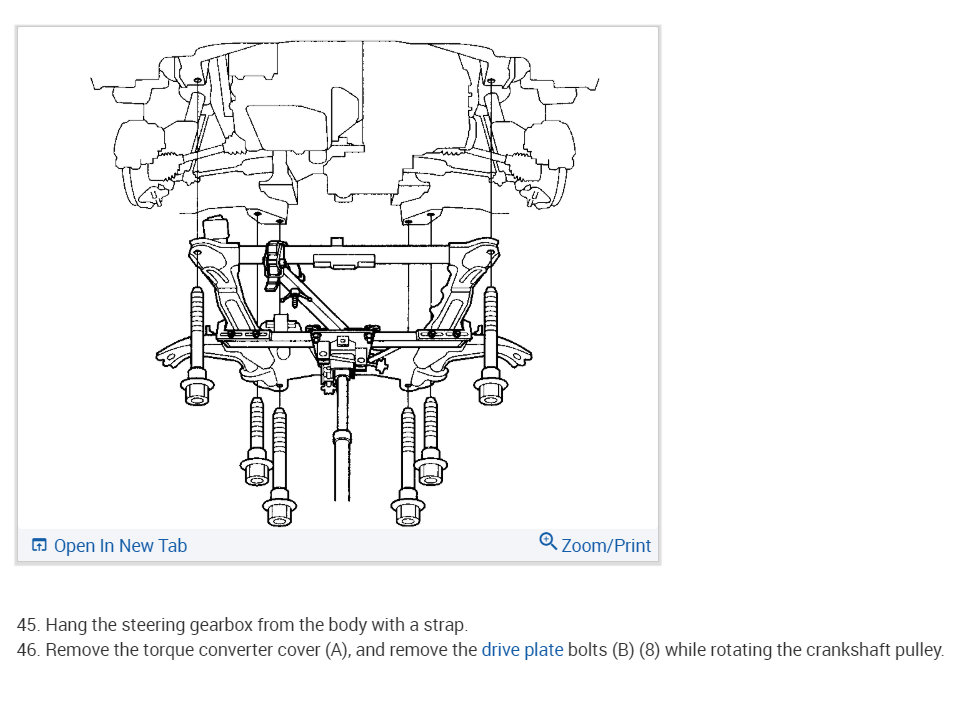 Open In New Tab

Zoom/Print

45. Hang the steering gearbox from the body with a strap.
46. Remove the torque converter cover (A), and remove the drive plate bolts (B) (8) while rotating the crankshaft pulley.