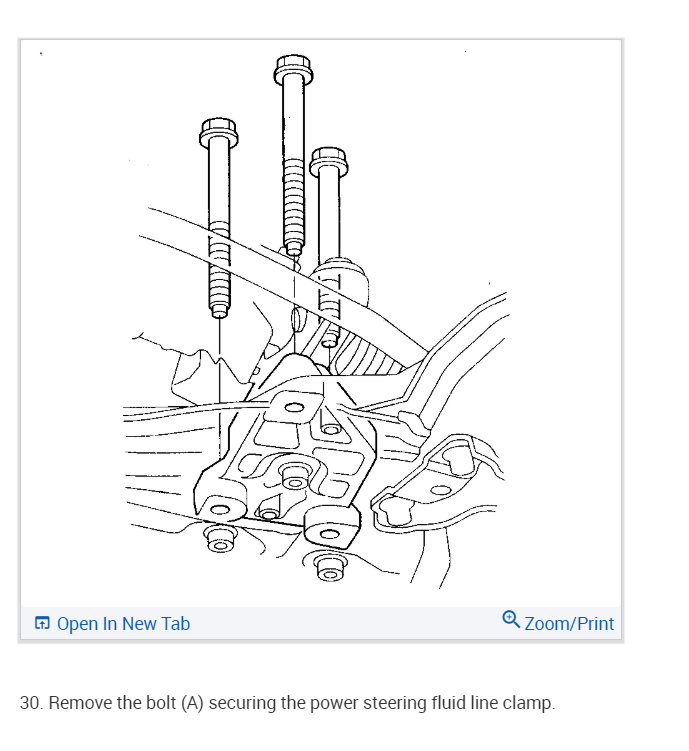 Open In New Tab

Zoom/Print

30. Remove the bolt (A) securing the power steering fluid line clamp.