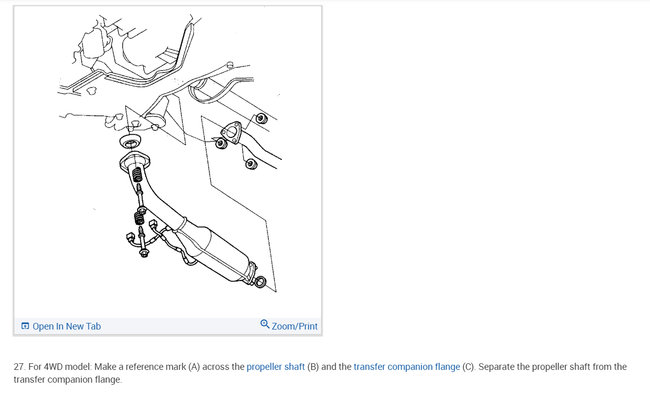 Open In New Tab

Zoom/Print

27. For 4WD model: Make a reference mark (A) across the propeller shaft (B) and the transfer companion flange (C). Separate the propeller shaft from the transfer companion flange.