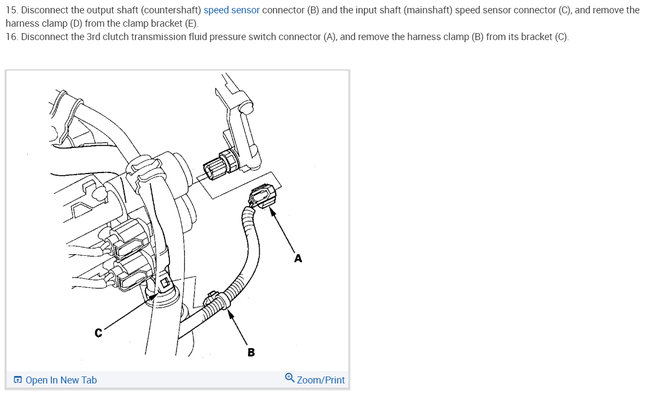 15. Disconnect the output shaft (countershaft) speed sensor connector (B) and the input shaft (mainshaft) speed sensor connector (C), and remove the harness clamp (D) from the clamp bracket (E).
16. Disconnect the 3rd clutch transmission fluid pressure switch connector (A), and remove the harness clamp (B) from its bracket (C).

A
C
B

Open In New Tab
Zoom/Print