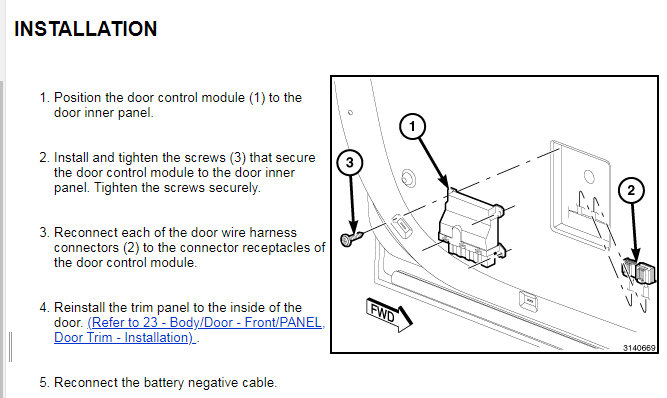 INSTALLATION

1. Position the door control module (1) to the door inner panel.

2. Install and tighten the screws (3) that secure the door control module to the door inner panel. Tighten the screws securely.

3. Reconnect each of the door wire harness connectors (2) to the connector receptacles of the door control module.

4. Reinstall the trim panel to the inside of the door. (Refer to 23 - Body/Door - Front/PANEL, Door Trim - Installation) .

5. Reconnect the battery negative cable.

1

3

2

FWD

3140669