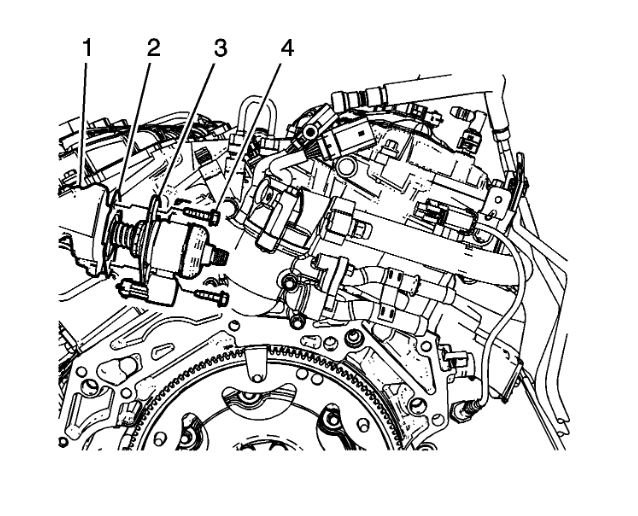 1 2 3 4