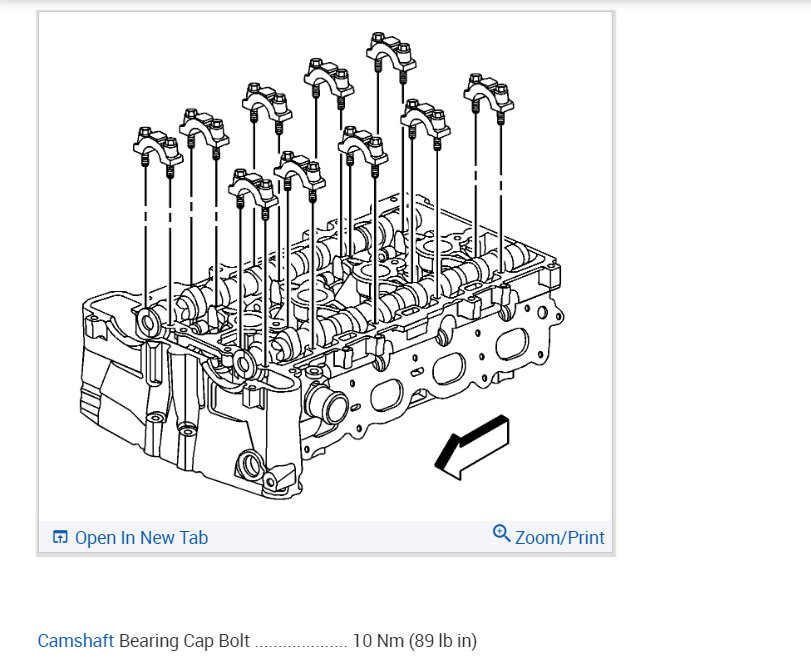 Open In New Tab

Zoom/Print

Camshaft Bearing Cap Bolt .................... 10 Nm (89 lb in)