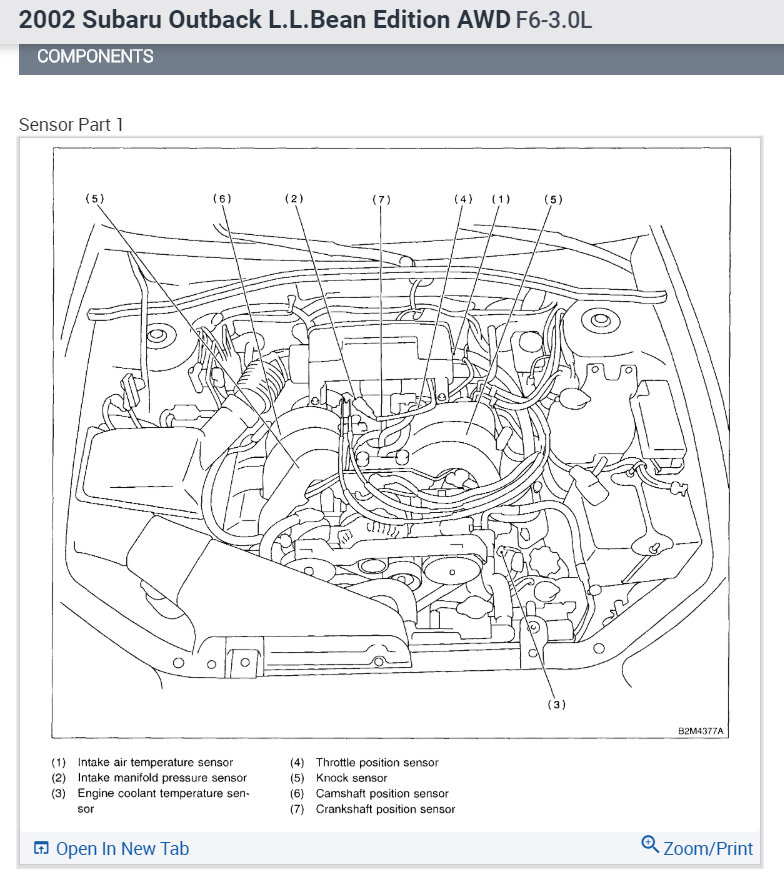 2002 Subaru Outback L.L.Bean Edition AWD F6-3.0L

COMPONENTS

Sensor Part 1

(5) (6) (2) (7) (4) (1) (5)

(3)

B2M4377A

(1) Intake air temperature sensor
(2) Intake manifold pressure sensor
(3) Engine coolant temperature sensor
(4) Throttle position sensor
(5) Knock sensor
(6) Camshaft position sensor
(7) Crankshaft position sensor

Open In New Tab

Zoom/Print