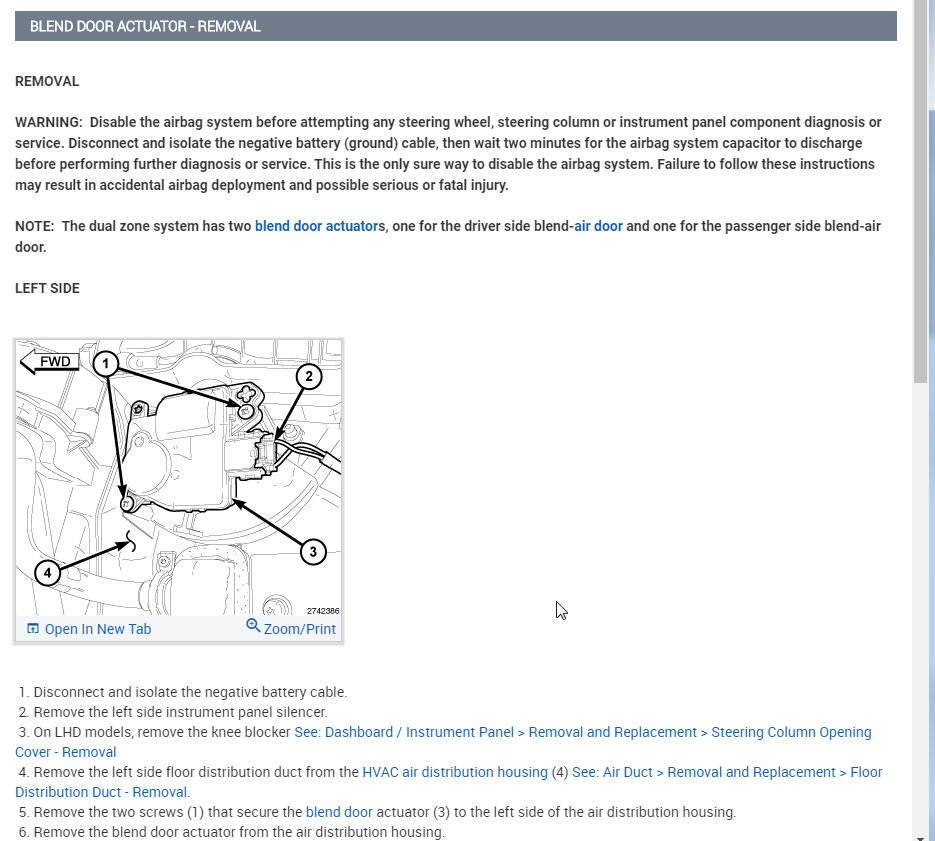 BLEND DOOR ACTUATOR - REMOVAL

REMOVAL

WARNING: Disable the airbag system before attempting any steering wheel, steering column or instrument panel component diagnosis or service. Disconnect and isolate the negative battery (ground) cable, then wait two minutes for the airbag system capacitor to discharge before performing further diagnosis or service. This is the only sure way to disable the airbag system. Failure to follow these instructions may result in accidental airbag deployment and possible serious or fatal injury.

NOTE: The dual zone system has two blend door actuators, one for the driver side blend-air door and one for the passenger side blend-air door.

LEFT SIDE

FWD
1
2
3
4
2742386

Open In New Tab
Zoom/Print

1. Disconnect and isolate the negative battery cable.
2. Remove the left side instrument panel silencer.
3. On LHD models, remove the knee blocker See: Dashboard / Instrument Panel > Removal and Replacement > Steering Column Opening Cover - Removal
4. Remove the left side floor distribution duct from the HVAC air distribution housing (4) See: Air Duct > Removal and Replacement > Floor Distribution Duct - Removal.
5. Remove the two screws (1) that secure the blend door actuator (3) to the left side of the air distribution housing.
6. Remove the blend door actuator from the air distribution housing.