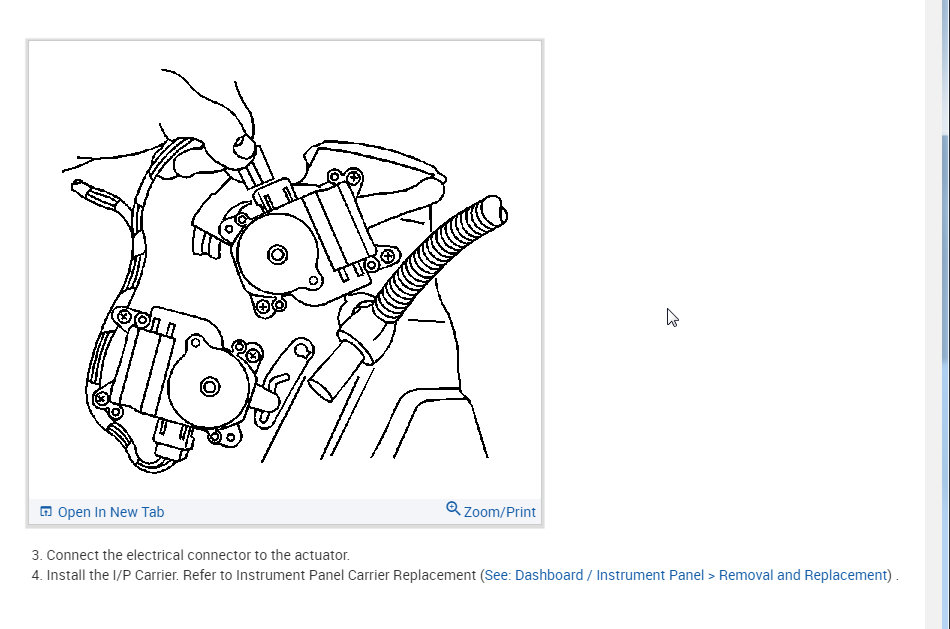 Open In New Tab
Zoom/Print

3. Connect the electrical connector to the actuator.
4. Install the I/P Carrier. Refer to Instrument Panel Carrier Replacement (See: Dashboard / Instrument Panel > Removal and Replacement) .