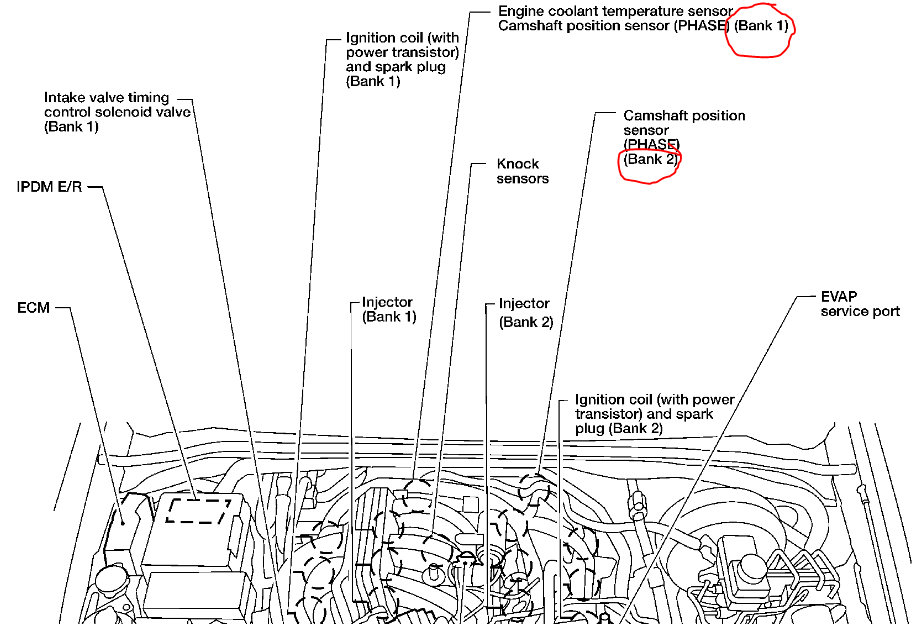 Engine coolant temperature sensor
Camshaft position sensor (PHASE) (Bank 1)

Ignition coil (with power transistor) and spark plug (Bank 1)

Intake valve timing control solenoid valve (Bank 1)

Camshaft position sensor (PHASE) (Bank 2)

Knock sensors

IPDM E/R

ECM

Injector (Bank 1)

Injector (Bank 2)

EVAP service port

Ignition coil (with power transistor) and spark plug (Bank 2)