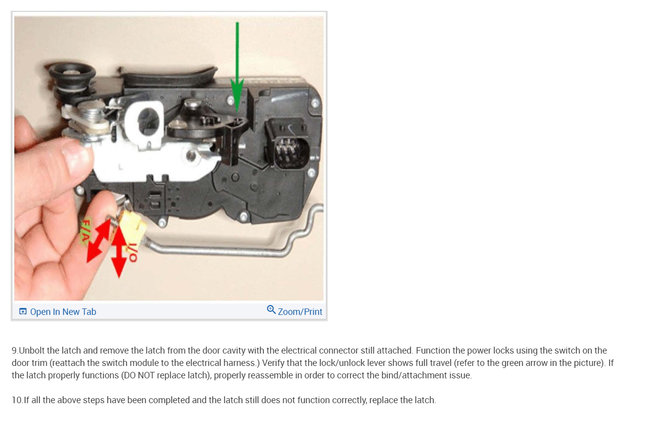 F/A

I/O

Open In New Tab

Zoom/Print

9.Unbolt the latch and remove the latch from the door cavity with the electrical connector still attached. Function the power locks using the switch on the door trim (reattach the switch module to the electrical harness.) Verify that the lock/unlock lever shows full travel (refer to the green arrow in the picture). If the latch properly functions (DO NOT replace latch), properly reassemble in order to correct the bind/attachment issue.

10.If all the above steps have been completed and the latch still does not function correctly, replace the latch.