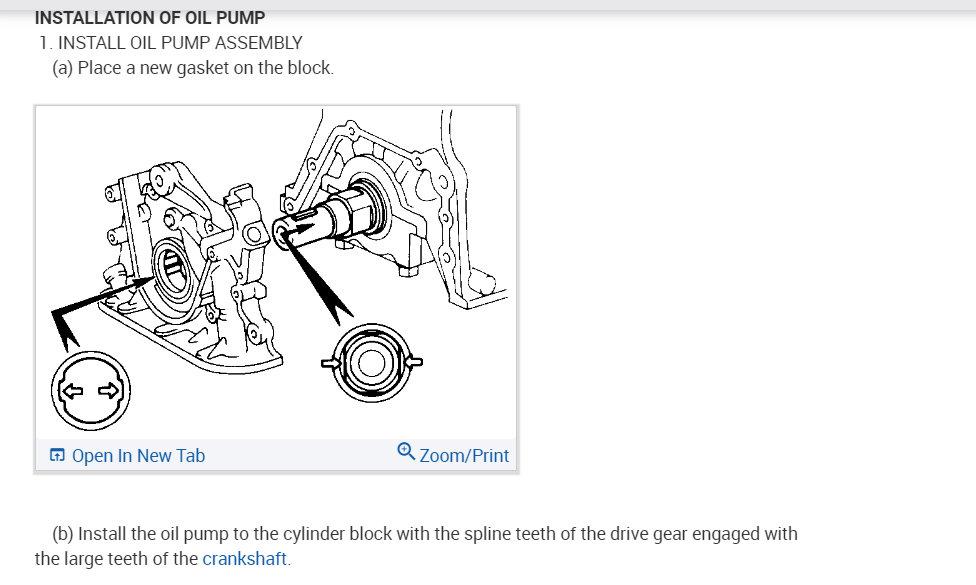 INSTALLATION OF OIL PUMP
1. INSTALL OIL PUMP ASSEMBLY
(a) Place a new gasket on the block.

Open In New Tab
Zoom/Print

(b) Install the oil pump to the cylinder block with the spline teeth of the drive gear engaged with the large teeth of the crankshaft.