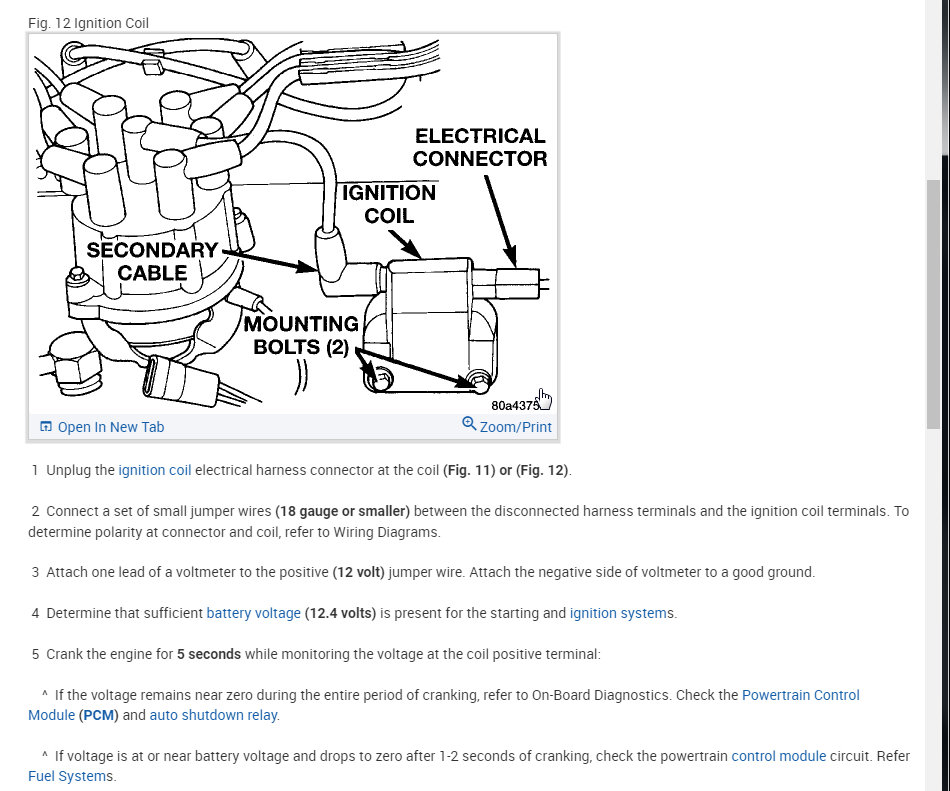 Fig. 12 Ignition Coil

ELECTRICAL CONNECTOR

IGNITION COIL

SECONDARY CABLE

MOUNTING BOLTS (2)

80a4375

Open In New Tab

Zoom/Print

1 Unplug the ignition coil electrical harness connector at the coil (Fig. 11) or (Fig. 12).

2 Connect a set of small jumper wires (18 gauge or smaller) between the disconnected harness terminals and the ignition coil terminals. To determine polarity at connector and coil, refer to Wiring Diagrams.

3 Attach one lead of a voltmeter to the positive (12 volt) jumper wire. Attach the negative side of voltmeter to a good ground.

4 Determine that sufficient battery voltage (12.4 volts) is present for the starting and ignition systems.

5 Crank the engine for 5 seconds while monitoring the voltage at the coil positive terminal:

^ If the voltage remains near zero during the entire period of cranking, refer to On-Board Diagnostics. Check the Powertrain Control Module (PCM) and auto shutdown relay.

^ If voltage is at or near battery voltage and drops to zero after 1-2 seconds of cranking, check the powertrain control module circuit. Refer Fuel Systems.