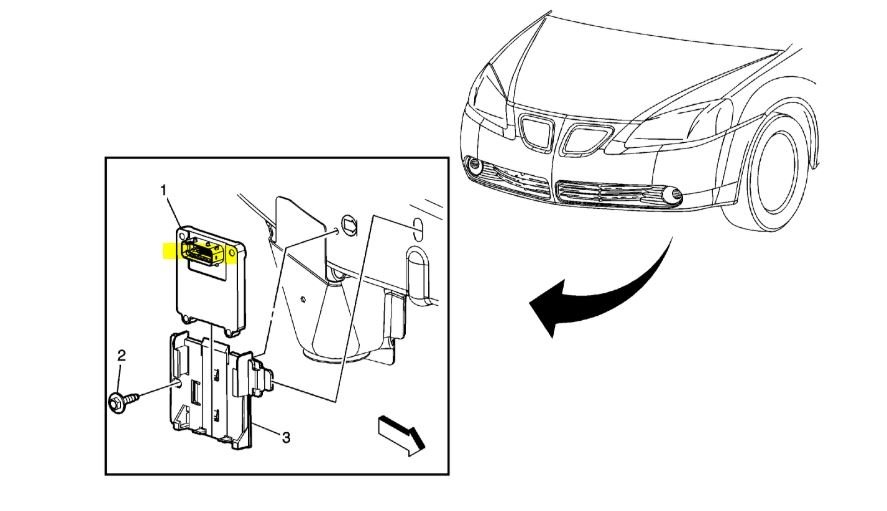 1
2
3