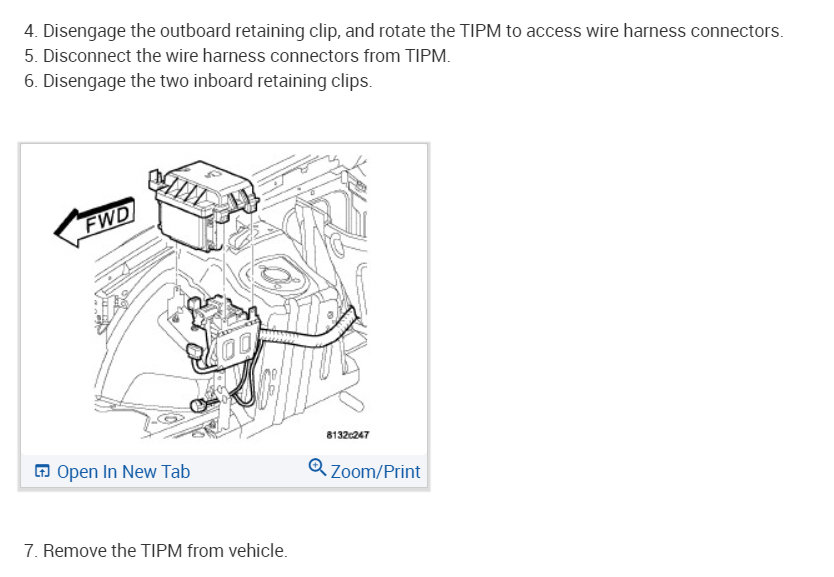 4. Disengage the outboard retaining clip, and rotate the TIPM to access wire harness connectors.
5. Disconnect the wire harness connectors from TIPM.
6. Disengage the two inboard retaining clips.

FWD

8132c247

Open In New Tab

Zoom/Print

7. Remove the TIPM from vehicle.