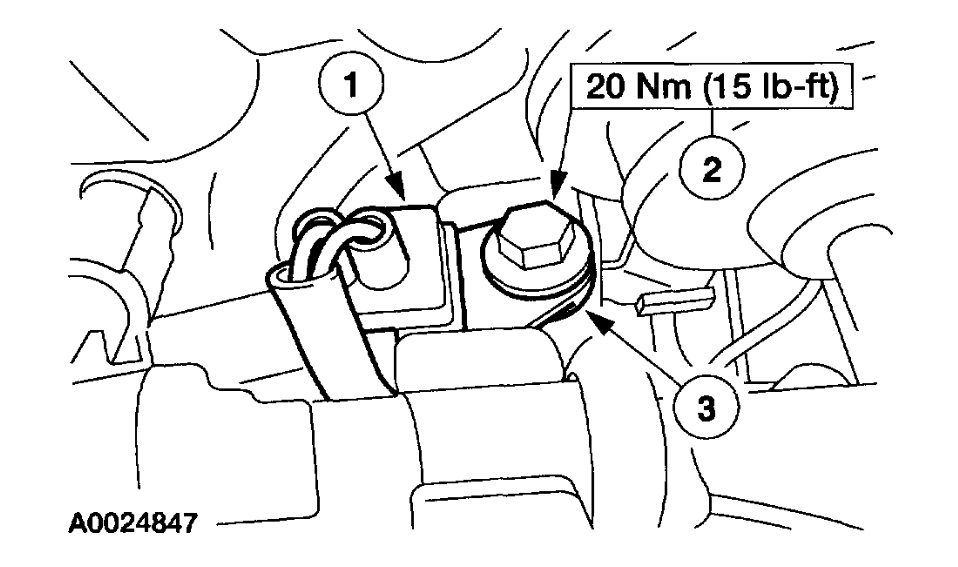 1

20 Nm (15 lb-ft)

2

3

A0024847