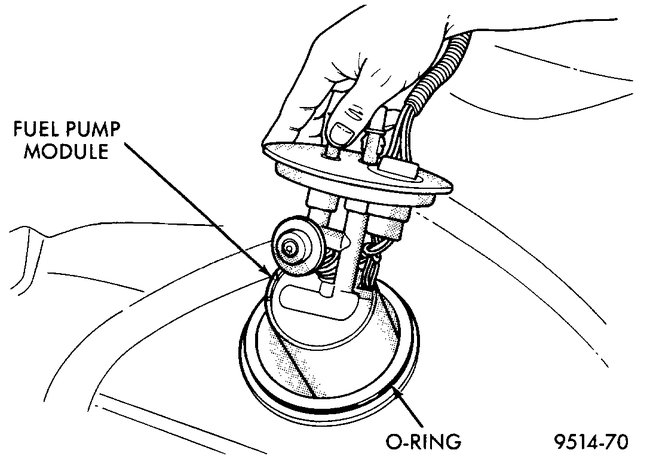 FUEL PUMP MODULE

O-RING

9514-70