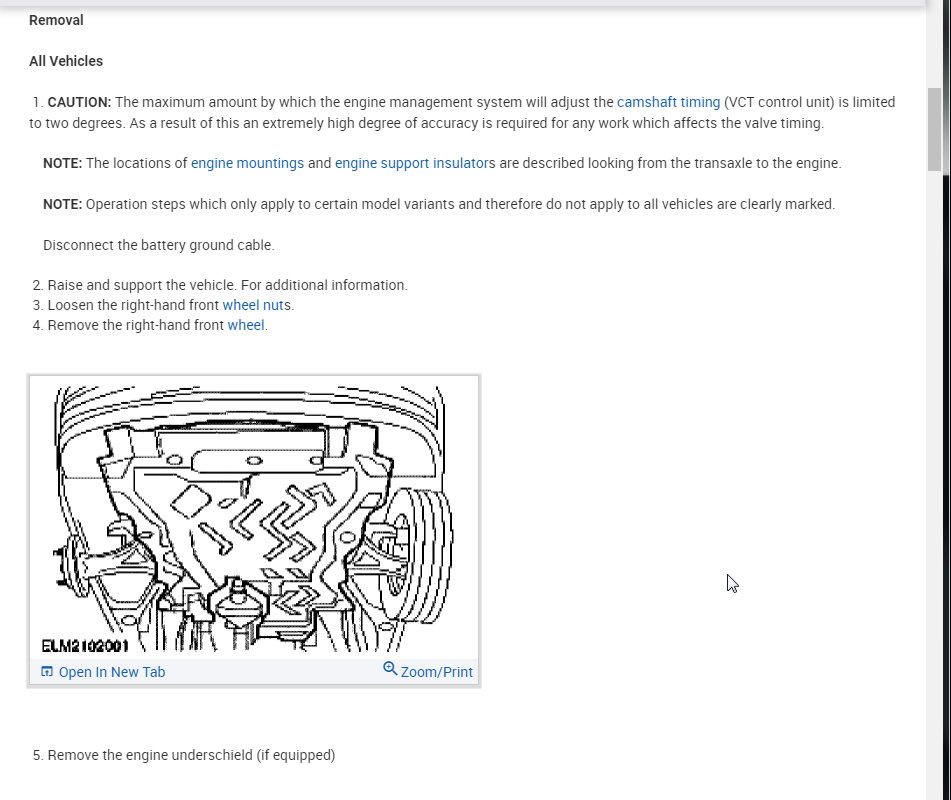 Removal

All Vehicles

1. CAUTION: The maximum amount by which the engine management system will adjust the camshaft timing (VCT control unit) is limited to two degrees. As a result of this an extremely high degree of accuracy is required for any work which affects the valve timing.

NOTE: The locations of engine mountings and engine support insulators are described looking from the transaxle to the engine.

NOTE: Operation steps which only apply to certain model variants and therefore do not apply to all vehicles are clearly marked.

Disconnect the battery ground cable.

2. Raise and support the vehicle. For additional information.
3. Loosen the right-hand front wheel nuts.
4. Remove the right-hand front wheel.

ELM2102001

Open In New Tab

Zoom/Print

5. Remove the engine underschield (if equipped)