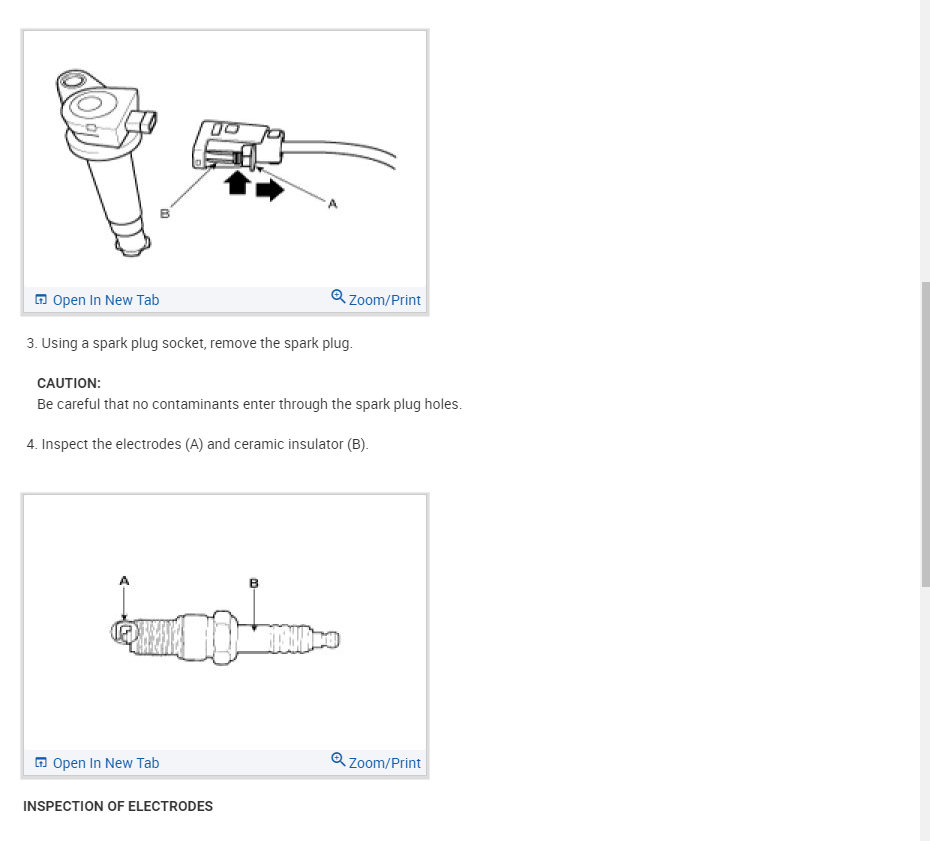 B

A

Open In New Tab

Zoom/Print

3. Using a spark plug socket, remove the spark plug.

CAUTION:
Be careful that no contaminants enter through the spark plug holes.

4. Inspect the electrodes (A) and ceramic insulator (B).

A

B

Open In New Tab

Zoom/Print

INSPECTION OF ELECTRODES