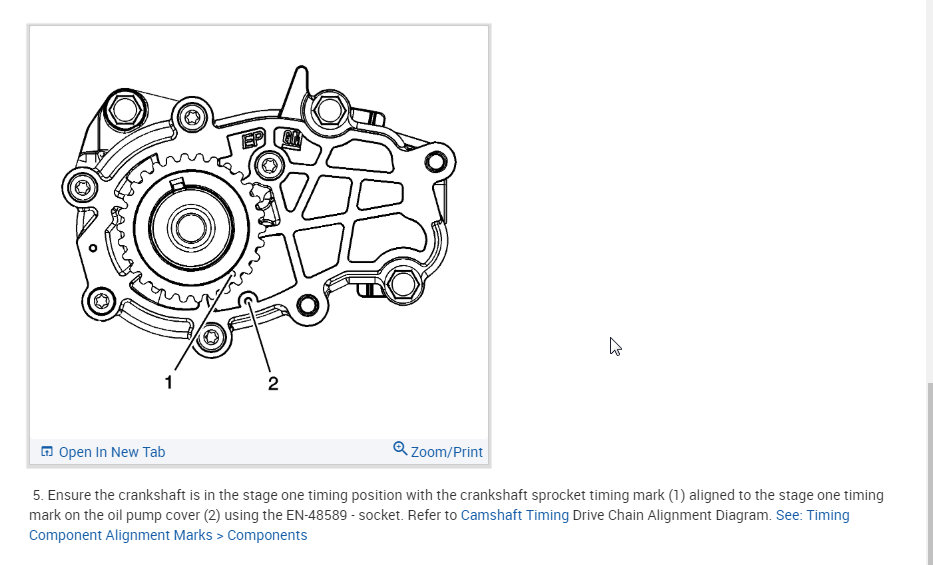 EP GM

1

2

Open In New Tab

Zoom/Print

5. Ensure the crankshaft is in the stage one timing position with the crankshaft sprocket timing mark (1) aligned to the stage one timing mark on the oil pump cover (2) using the EN-48589 - socket. Refer to Camshaft Timing Drive Chain Alignment Diagram. See: Timing Component Alignment Marks > Components