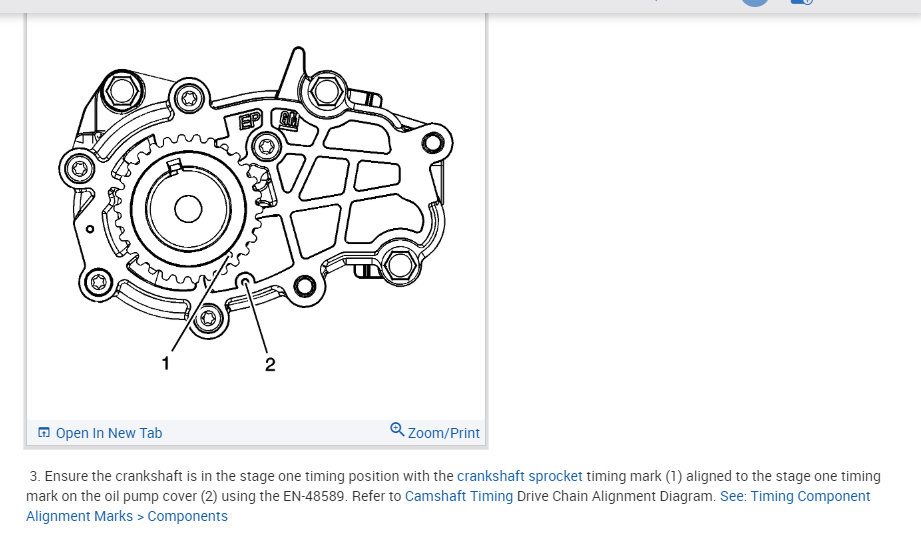 EP

GM

1

2

Open In New Tab

Zoom/Print

3. Ensure the crankshaft is in the stage one timing position with the crankshaft sprocket timing mark (1) aligned to the stage one timing mark on the oil pump cover (2) using the EN-48589. Refer to Camshaft Timing Drive Chain Alignment Diagram. See: Timing Component Alignment Marks > Components