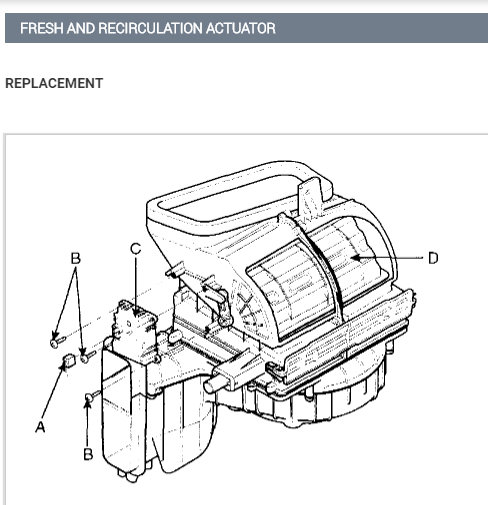 FRESH AND RECIRCULATION ACTUATOR

REPLACEMENT

B
C
D
A
B