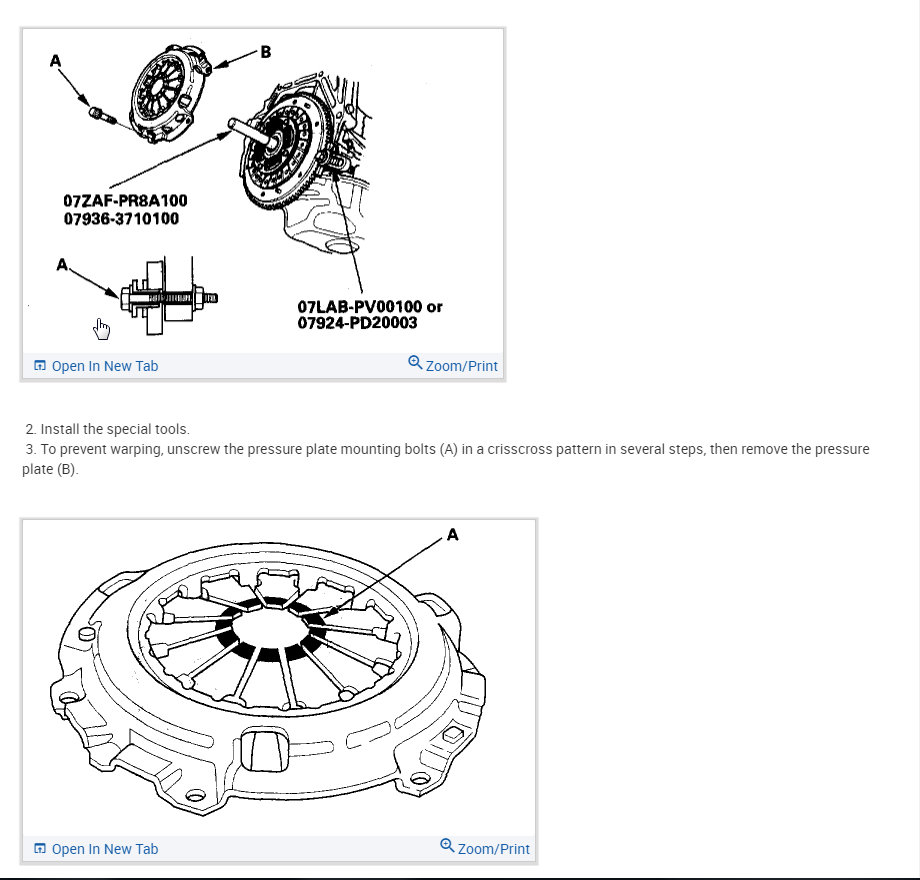 A

B

07ZAF-PR8A100
07936-3710100

A

07LAB-PV00100 or
07924-PD20003

Open In New Tab

Zoom/Print

2. Install the special tools.
3. To prevent warping, unscrew the pressure plate mounting bolts (A) in a crisscross pattern in several steps, then remove the pressure plate (B).

A

Open In New Tab

Zoom/Print