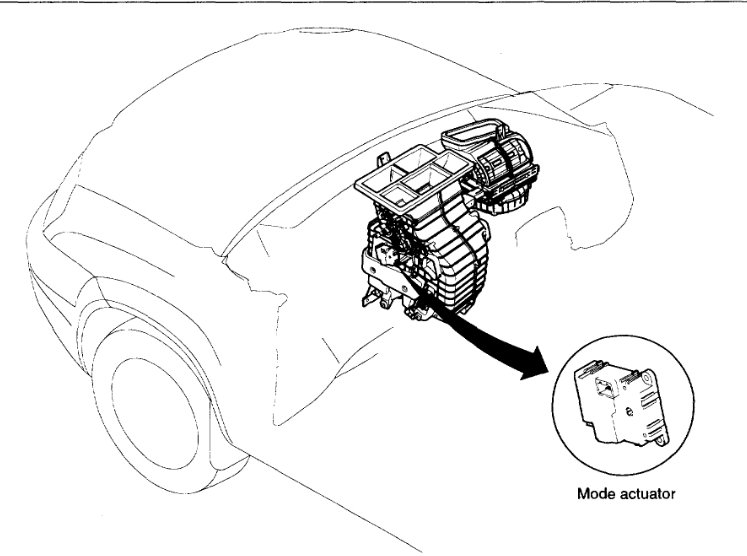 Mode actuator