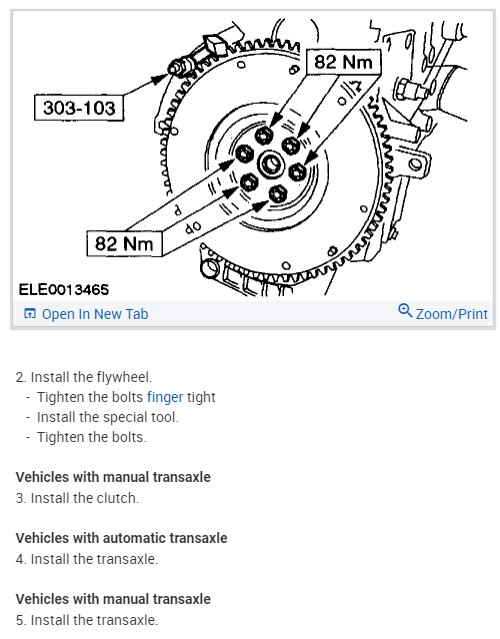 82 Nm

303-103

82 Nm

ELE0013465

Open In New Tab

Zoom/Print

2. Install the flywheel.
- Tighten the bolts finger tight
- Install the special tool.
- Tighten the bolts.

Vehicles with manual transaxle
3. Install the clutch.

Vehicles with automatic transaxle
4. Install the transaxle.

Vehicles with manual transaxle
5. Install the transaxle.