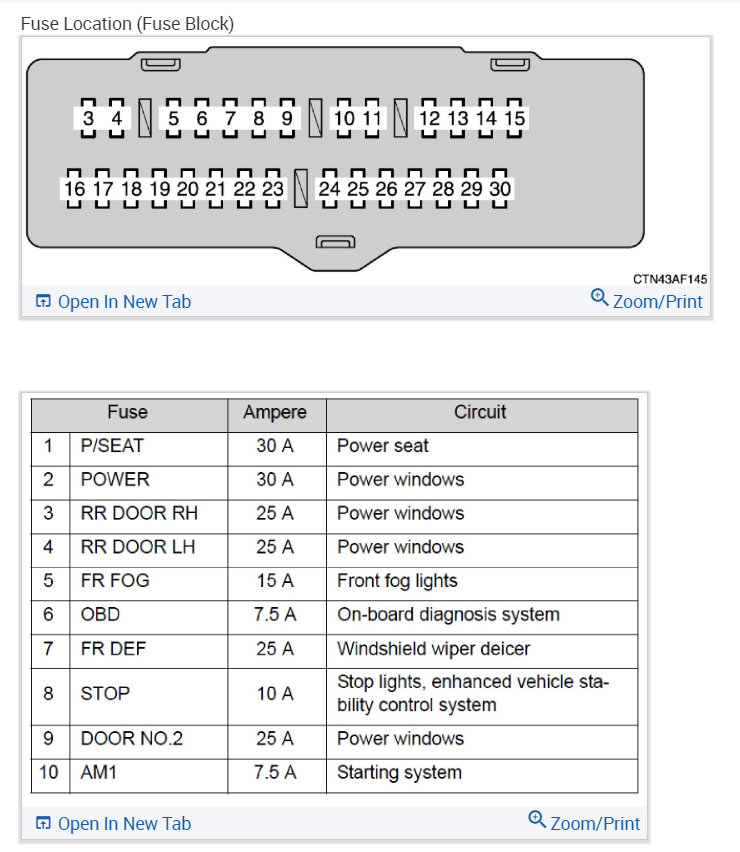 Fuse Location (Fuse Block)

3 4 5 6 7 8 9 10 11 12 13 14 15

16 17 18 19 20 21 22 23 24 25 26 27 28 29 30

CTN43AF145

Open In New Tab

Zoom/Print

| Fuse | | Ampere | Circuit |
|---|---|---|---|
| 1 | P/SEAT | 30 A | Power seat |
| 2 | POWER | 30 A | Power windows |
| 3 | RR DOOR RH | 25 A | Power windows |
| 4 | RR DOOR LH | 25 A | Power windows |
| 5 | FR FOG | 15 A | Front fog lights |
| 6 | OBD | 7.5 A | On-board diagnosis system |
| 7 | FR DEF | 25 A | Windshield wiper deicer |
| 8 | STOP | 10 A | Stop lights, enhanced vehicle stability control system |
| 9 | DOOR NO.2 | 25 A | Power windows |
| 10 | AM1 | 7.5 A | Starting system |

Open In New Tab

Zoom/Print