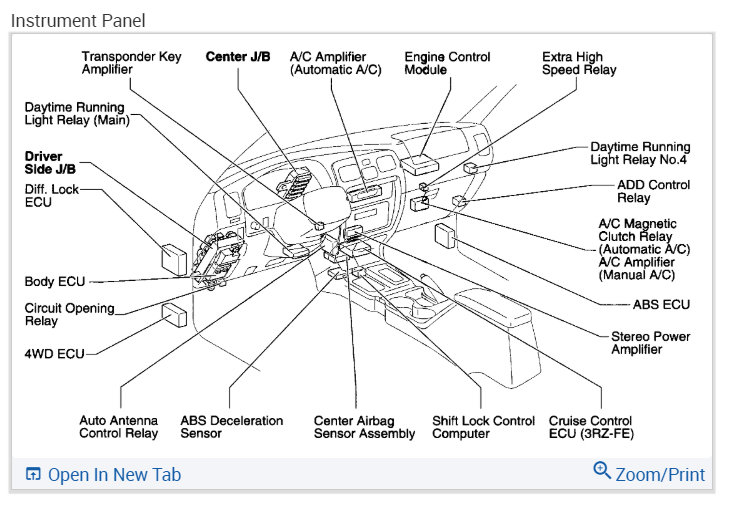 Instrument Panel

Transponder Key Amplifier

Center J/B

A/C Amplifier (Automatic A/C)

Engine Control Module

Extra High Speed Relay

Daytime Running Light Relay (Main)

Driver Side J/B

Diff. Lock ECU

Body ECU

Circuit Opening Relay

4WD ECU

Daytime Running Light Relay No.4

ADD Control Relay

A/C Magnetic Clutch Relay (Automatic A/C) A/C Amplifier (Manual A/C)

ABS ECU

Stereo Power Amplifier

Auto Antenna Control Relay

ABS Deceleration Sensor

Center Airbag Sensor Assembly

Shift Lock Control Computer

Cruise Control ECU (3RZ-FE)

Open In New Tab

Zoom/Print