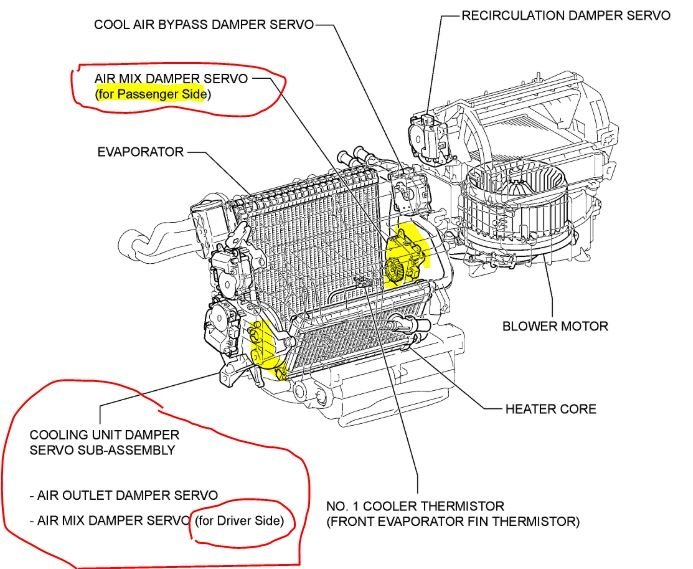 COOL AIR BYPASS DAMPER SERVO

RECIRCULATION DAMPER SERVO

AIR MIX DAMPER SERVO
(for Passenger Side)

EVAPORATOR

BLOWER MOTOR

HEATER CORE

COOLING UNIT DAMPER SERVO SUB-ASSEMBLY

- AIR OUTLET DAMPER SERVO

- AIR MIX DAMPER SERVO (for Driver Side)

NO. 1 COOLER THERMISTOR
(FRONT EVAPORATOR FIN THERMISTOR)