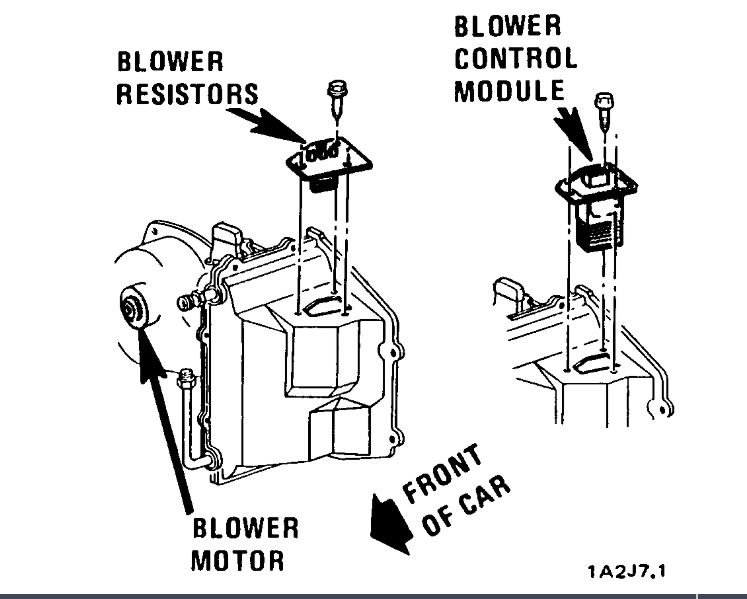 BLOWER RESISTORS

BLOWER CONTROL MODULE

BLOWER MOTOR

FRONT OF CAR

1A2J7.1