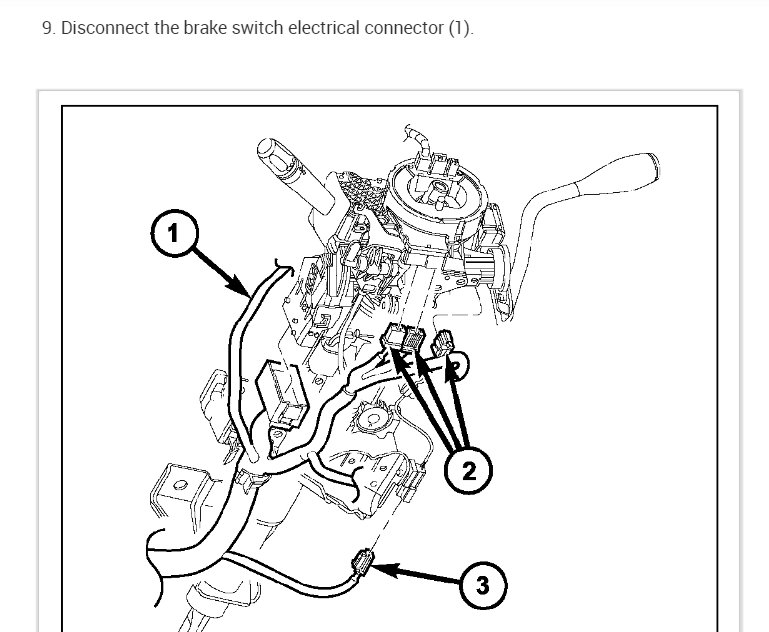 9. Disconnect the brake switch electrical connector (1).

1

2

3