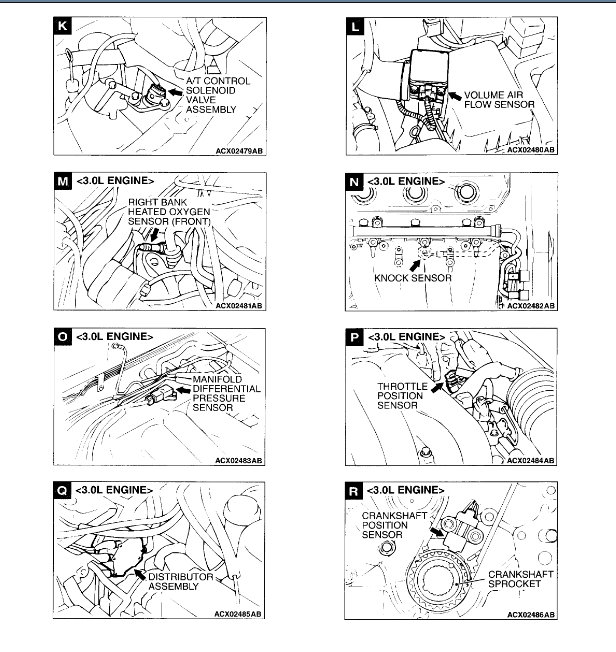 K

A/T CONTROL SOLENOID VALVE ASSEMBLY

ACX02479AB

L

VOLUME AIR FLOW SENSOR

ACX02480AB

M <3.0L ENGINE>

RIGHT BANK HEATED OXYGEN SENSOR (FRONT)

ACX02481AB

N <3.0L ENGINE>

KNOCK SENSOR

ACX02482AB

O <3.0L ENGINE>

MANIFOLD DIFFERENTIAL PRESSURE SENSOR

ACX02483AB

P <3.0L ENGINE>

THROTTLE POSITION SENSOR

ACX02484AB

Q <3.0L ENGINE>

DISTRIBUTOR ASSEMBLY

ACX02485AB

R <3.0L ENGINE>

CRANKSHAFT POSITION SENSOR

CRANKSHAFT SPROCKET

ACX02486AB