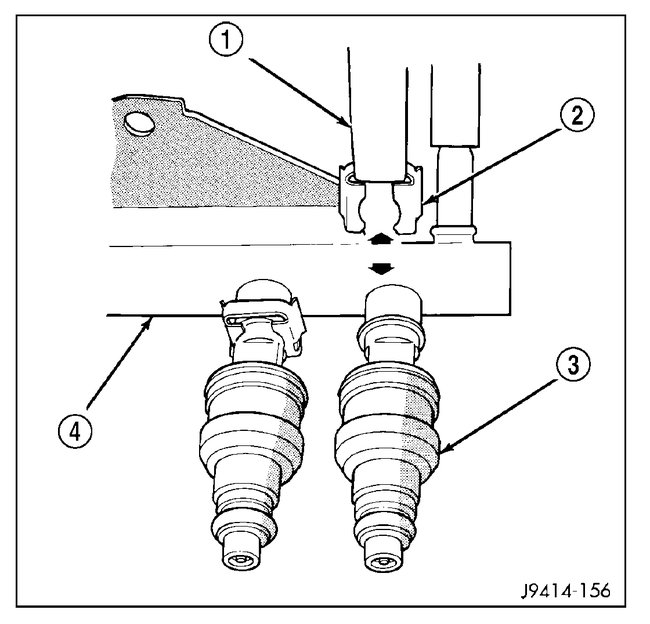 1
2
3
4
J9414-156