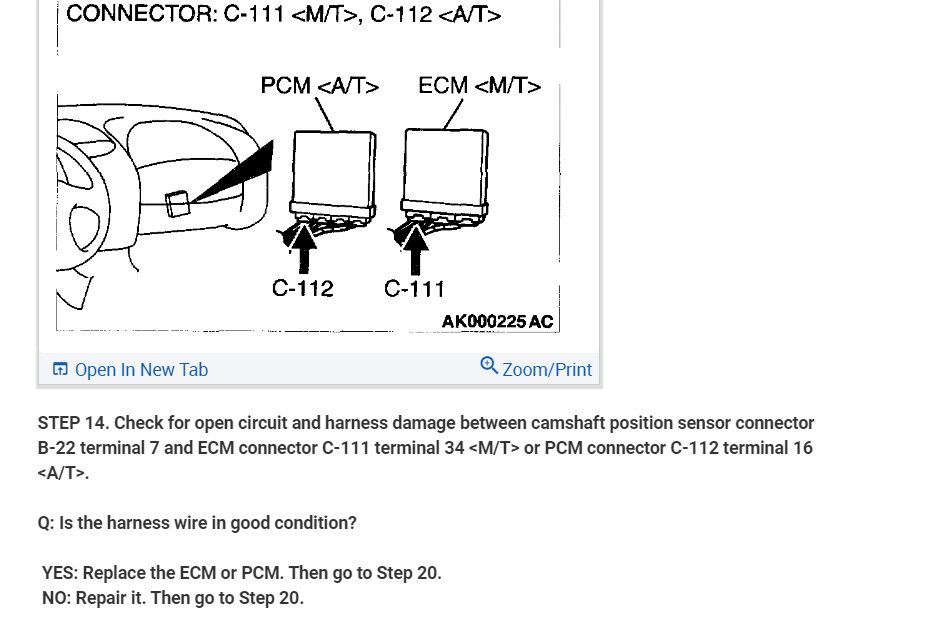 CONNECTOR: C-111 <M/T>, C-112 <A/T>

PCM <A/T>

ECM <M/T>

C-112

C-111

AK000225 AC

Open In New Tab

Zoom/Print

STEP 14. Check for open circuit and harness damage between camshaft position sensor connector B-22 terminal 7 and ECM connector C-111 terminal 34 <M/T> or PCM connector C-112 terminal 16 <A/T>.

Q: Is the harness wire in good condition?

YES: Replace the ECM or PCM. Then go to Step 20.
NO: Repair it. Then go to Step 20.