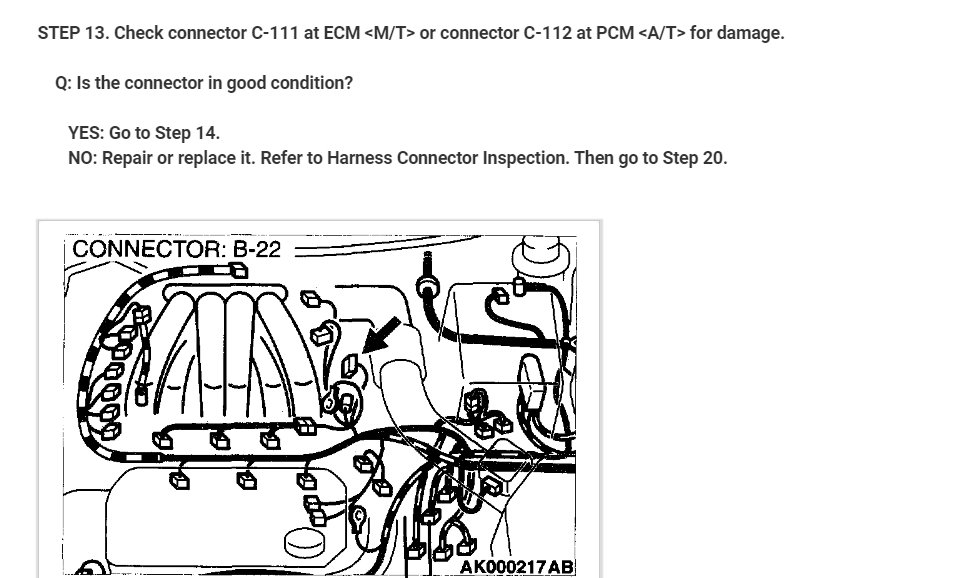 STEP 13. Check connector C-111 at ECM <M/T> or connector C-112 at PCM <A/T> for damage.

Q: Is the connector in good condition?

YES: Go to Step 14.
NO: Repair or replace it. Refer to Harness Connector Inspection. Then go to Step 20.

CONNECTOR: B-22

AK000217AB