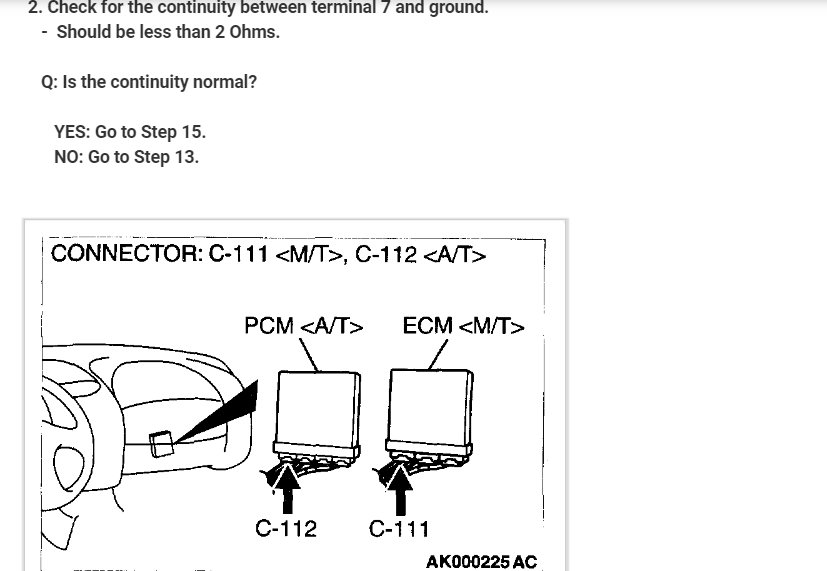 2. Check for the continuity between terminal 7 and ground.

- Should be less than 2 Ohms.

Q: Is the continuity normal?

YES: Go to Step 15.
NO: Go to Step 13.

CONNECTOR: C-111 <M/T>, C-112 <A/T>

PCM <A/T>

ECM <M/T>

C-112

C-111

AK000225 AC