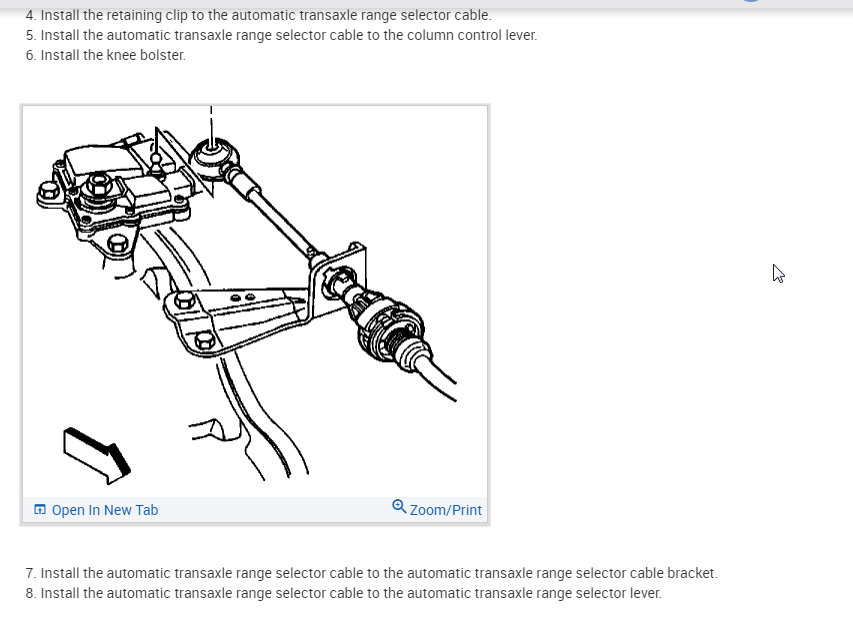 4. Install the retaining clip to the automatic transaxle range selector cable.
5. Install the automatic transaxle range selector cable to the column control lever.
6. Install the knee bolster.

Open In New Tab
Zoom/Print

7. Install the automatic transaxle range selector cable to the automatic transaxle range selector cable bracket.
8. Install the automatic transaxle range selector cable to the automatic transaxle range selector lever.