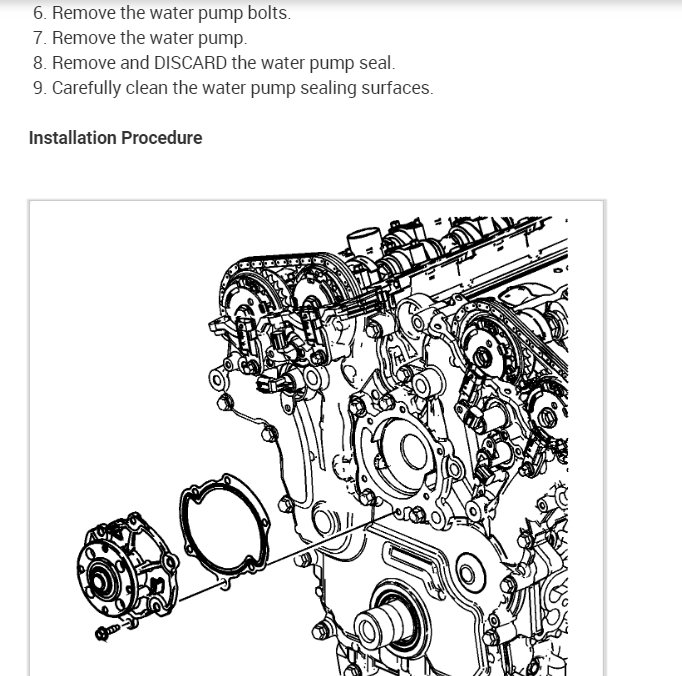 6. Remove the water pump bolts.
7. Remove the water pump.
8. Remove and DISCARD the water pump seal.
9. Carefully clean the water pump sealing surfaces.

Installation Procedure