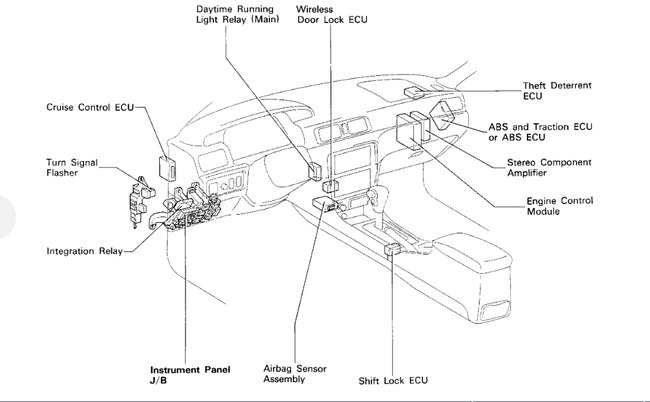 Daytime Running Light Relay (Main)

Wireless Door Lock ECU

Theft Deterrent ECU

Cruise Control ECU

ABS and Traction ECU or ABS ECU

Turn Signal Flasher

Stereo Component Amplifier

Engine Control Module

Integration Relay

Instrument Panel J/B

Airbag Sensor Assembly

Shift Lock ECU