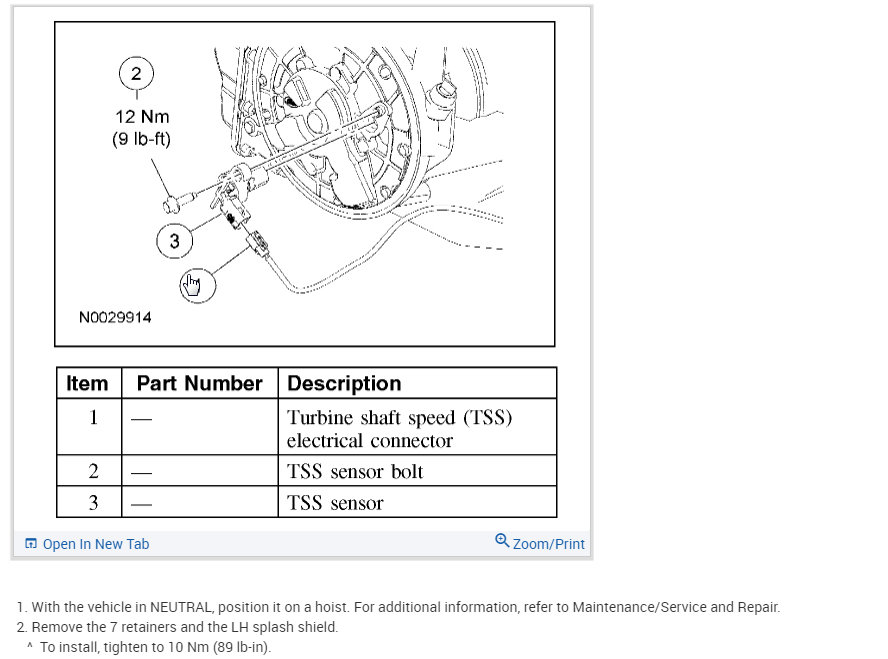 2

12 Nm
(9 lb-ft)

3

N0029914

| Item | Part Number | Description |
|---|---|---|
| 1 | — | Turbine shaft speed (TSS) electrical connector |
| 2 | — | TSS sensor bolt |
| 3 | — | TSS sensor |

Open In New Tab

Zoom/Print

1. With the vehicle in NEUTRAL, position it on a hoist. For additional information, refer to Maintenance/Service and Repair.
2. Remove the 7 retainers and the LH splash shield.
^ To install, tighten to 10 Nm (89 lb-in).