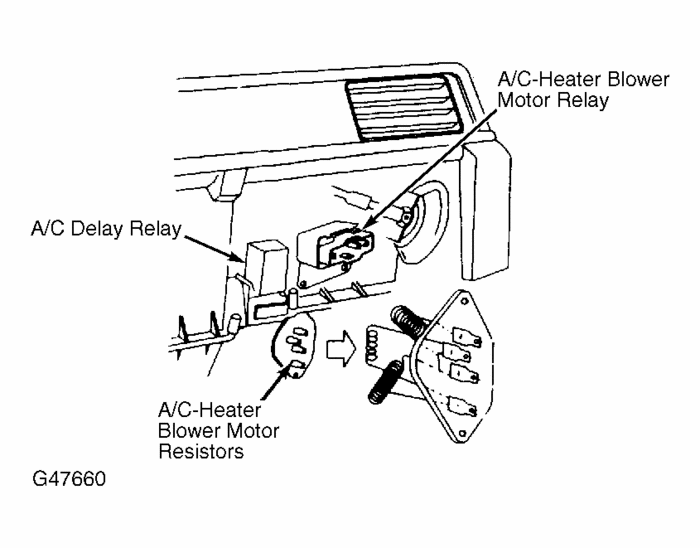 A/C-Heater Blower Motor Relay

A/C Delay Relay

A/C-Heater Blower Motor Resistors

G47660