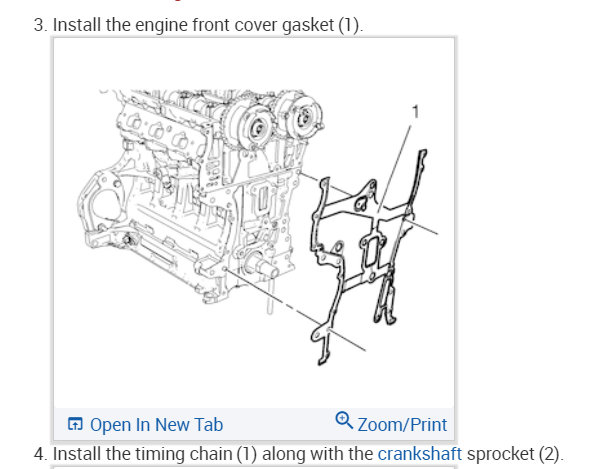 3. Install the engine front cover gasket (1).

1

Open In New Tab Zoom/Print

4. Install the timing chain (1) along with the crankshaft sprocket (2).